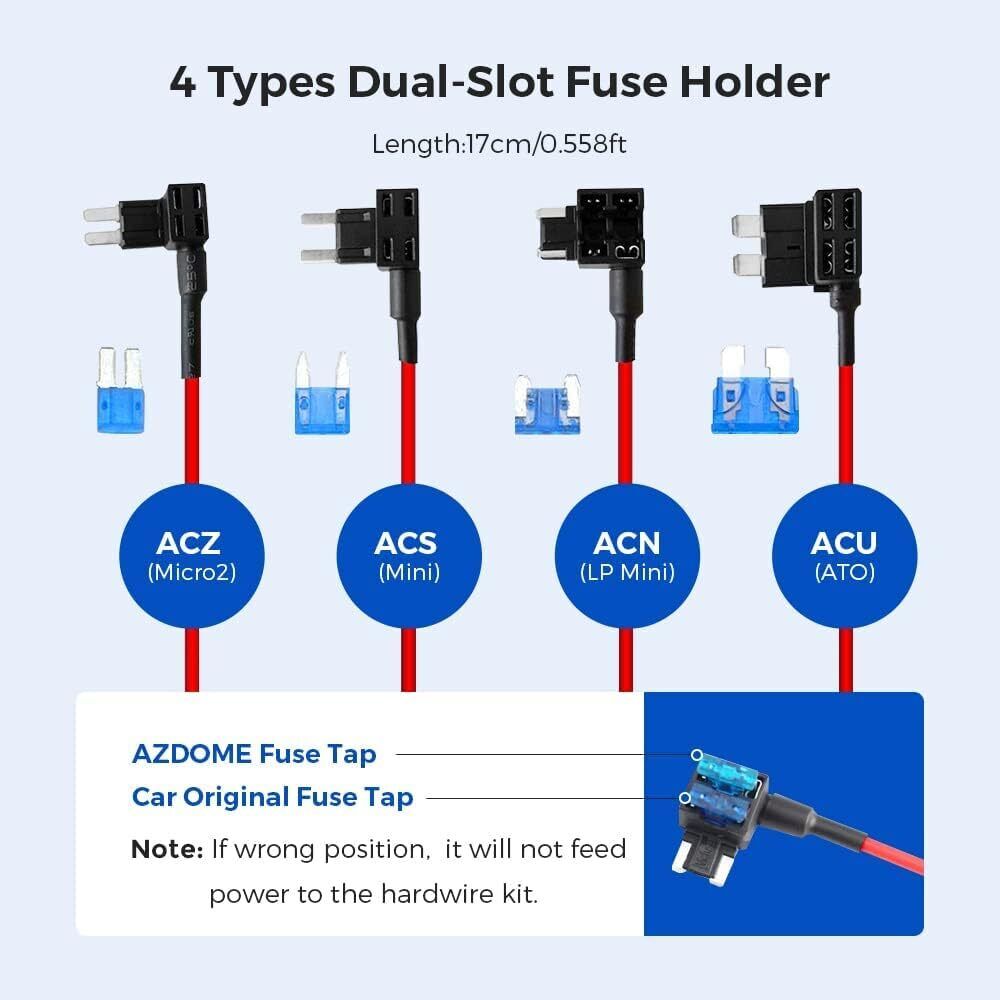 4 Types Dual-Slot Fuse Holder

Length:17cm/0.558ft

ACZ
(Micro2)

ACS
(Mini)

ACN
(LP Mini)

ACU
(ATO)

AZDOME Fuse Tap

Car Original Fuse Tap

Note: If wrong position, it will not feed power to the hardwire kit.